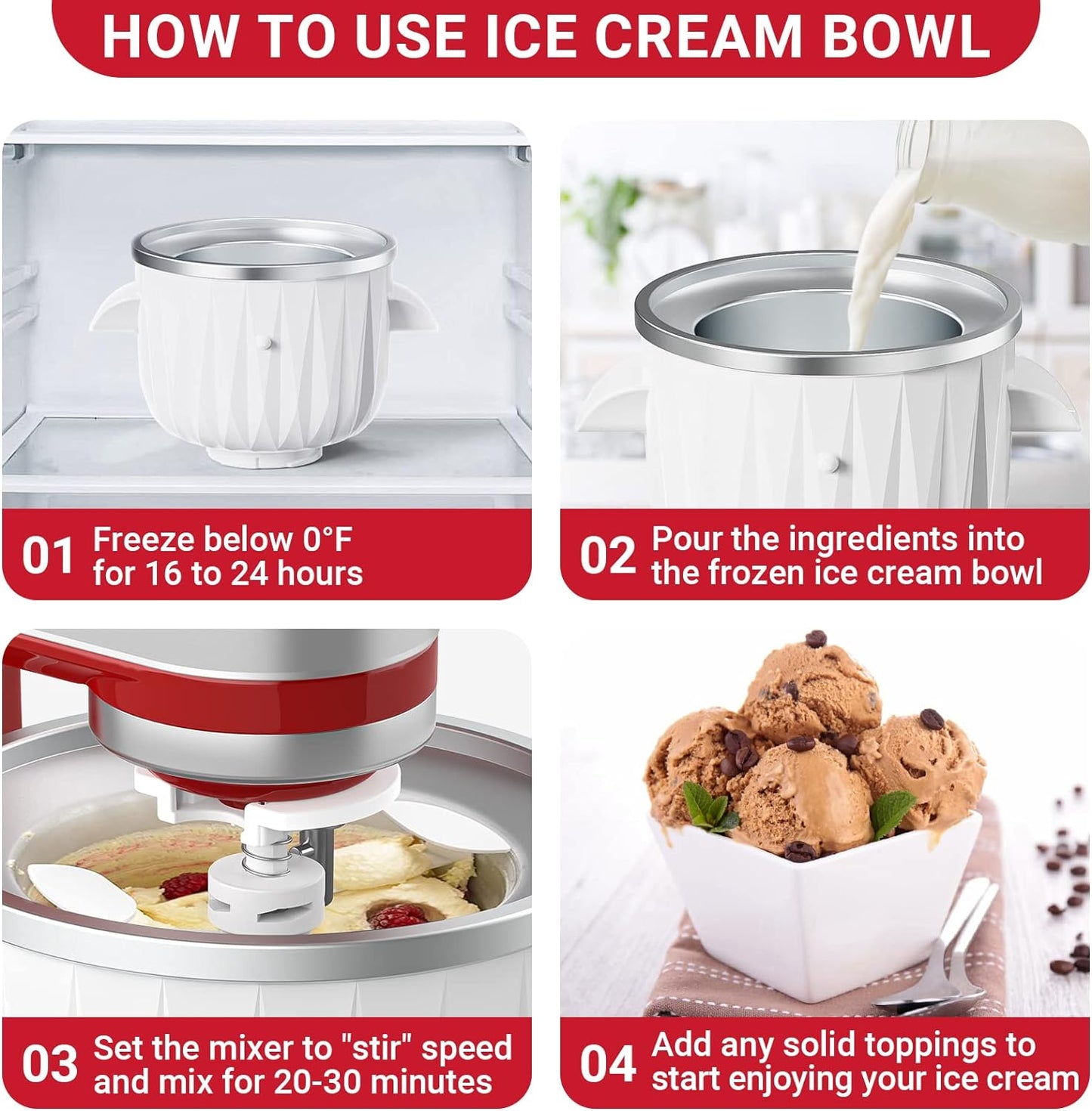 HOW TO USE ICE CREAM BOWL

01 Freeze below 0°F for 16 to 24 hours

02 Pour the ingredients into the frozen ice cream bowl

03 Set the mixer to "stir" speed and mix for 20-30 minutes

04 Add any solid toppings to start enjoying your ice cream