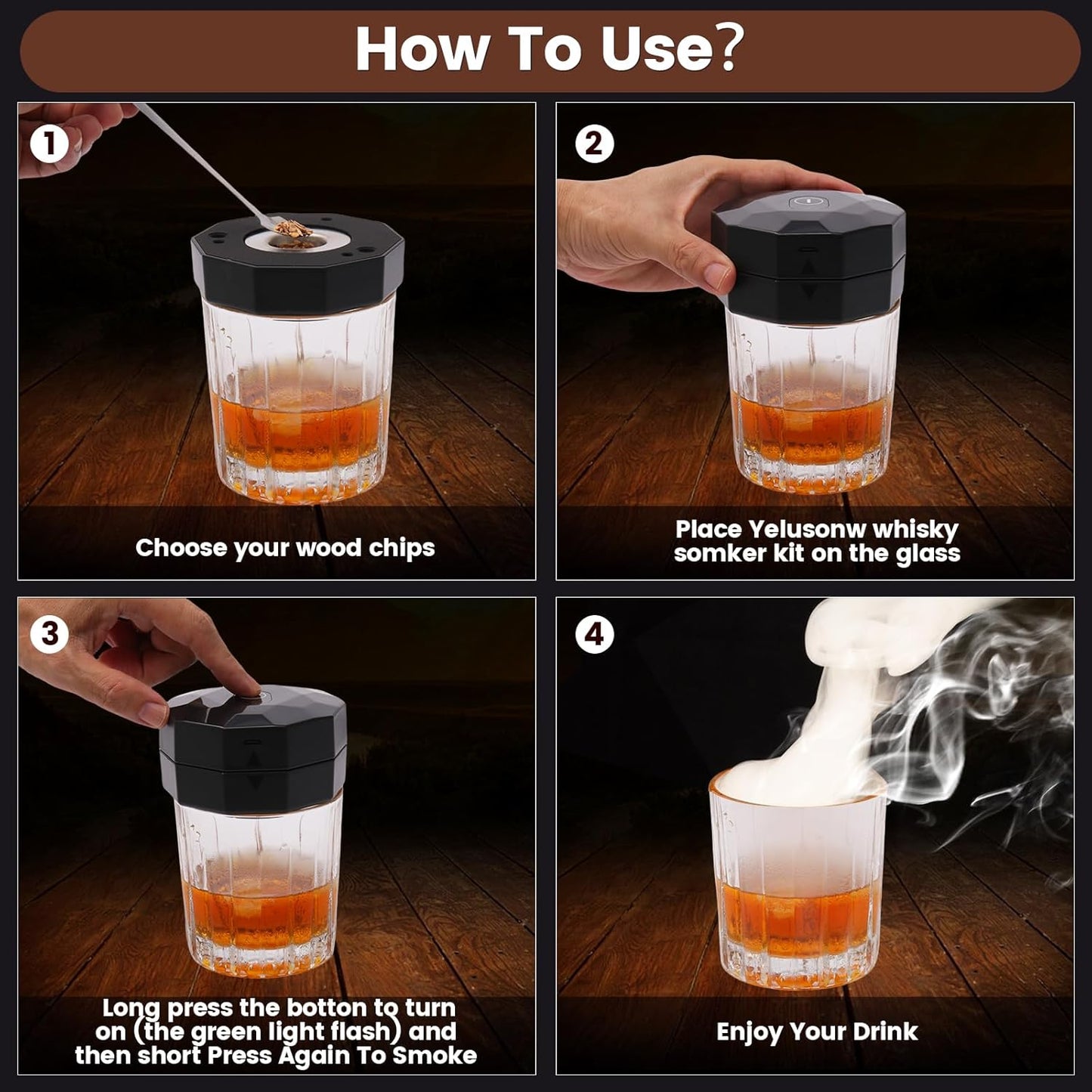 How To Use?

1

Choose your wood chips

2

Place Yelusonw whisky somker kit on the glass

3

Long press the botton to turn on (the green light flash) and then short Press Again To Smoke

4

Enjoy Your Drink