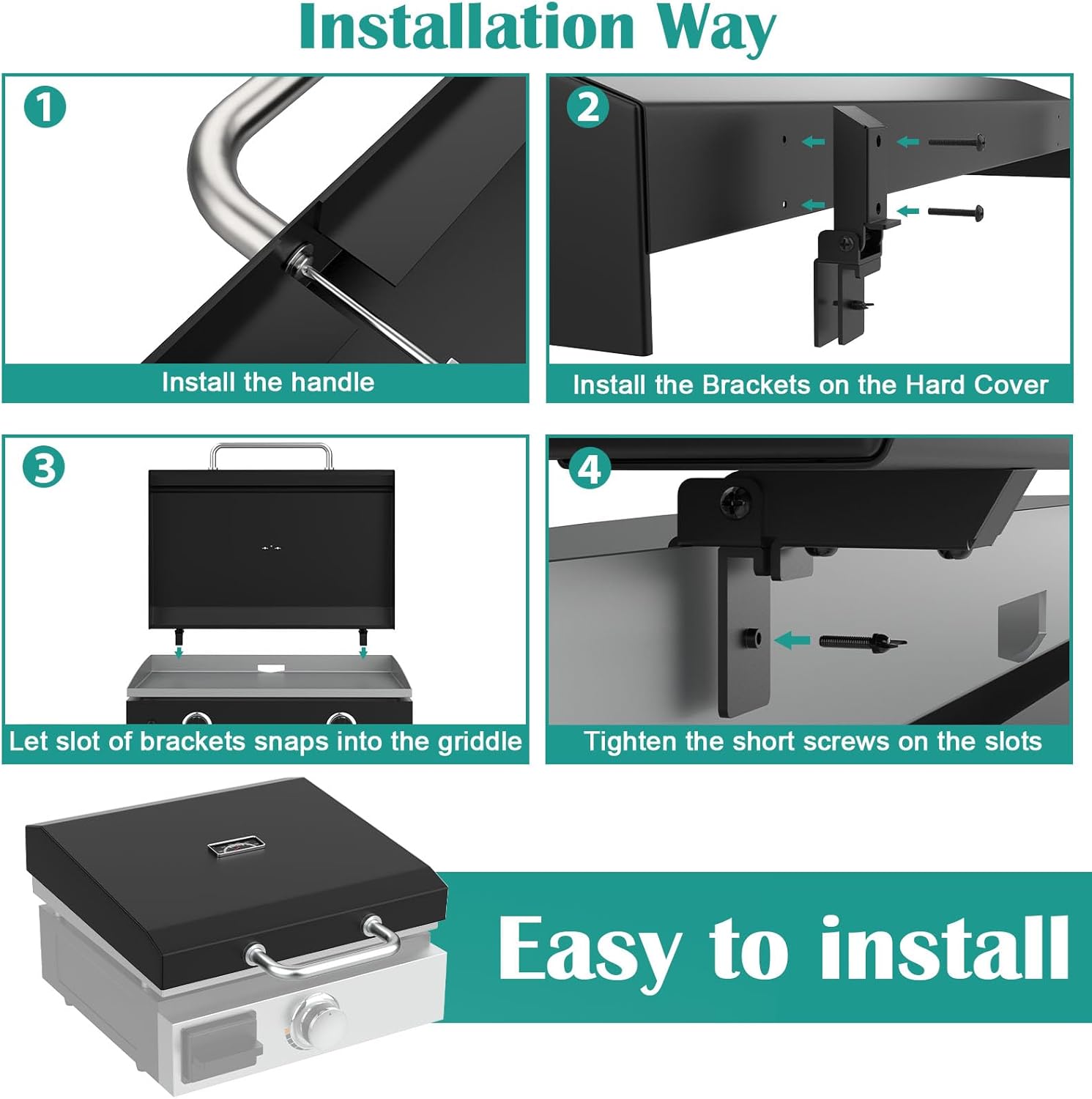 Installation Way

1
Install the handle

2
Install the Brackets on the Hard Cover

3
Let slot of brackets snaps into the griddle

4
Tighten the short screws on the slots

Easy to install