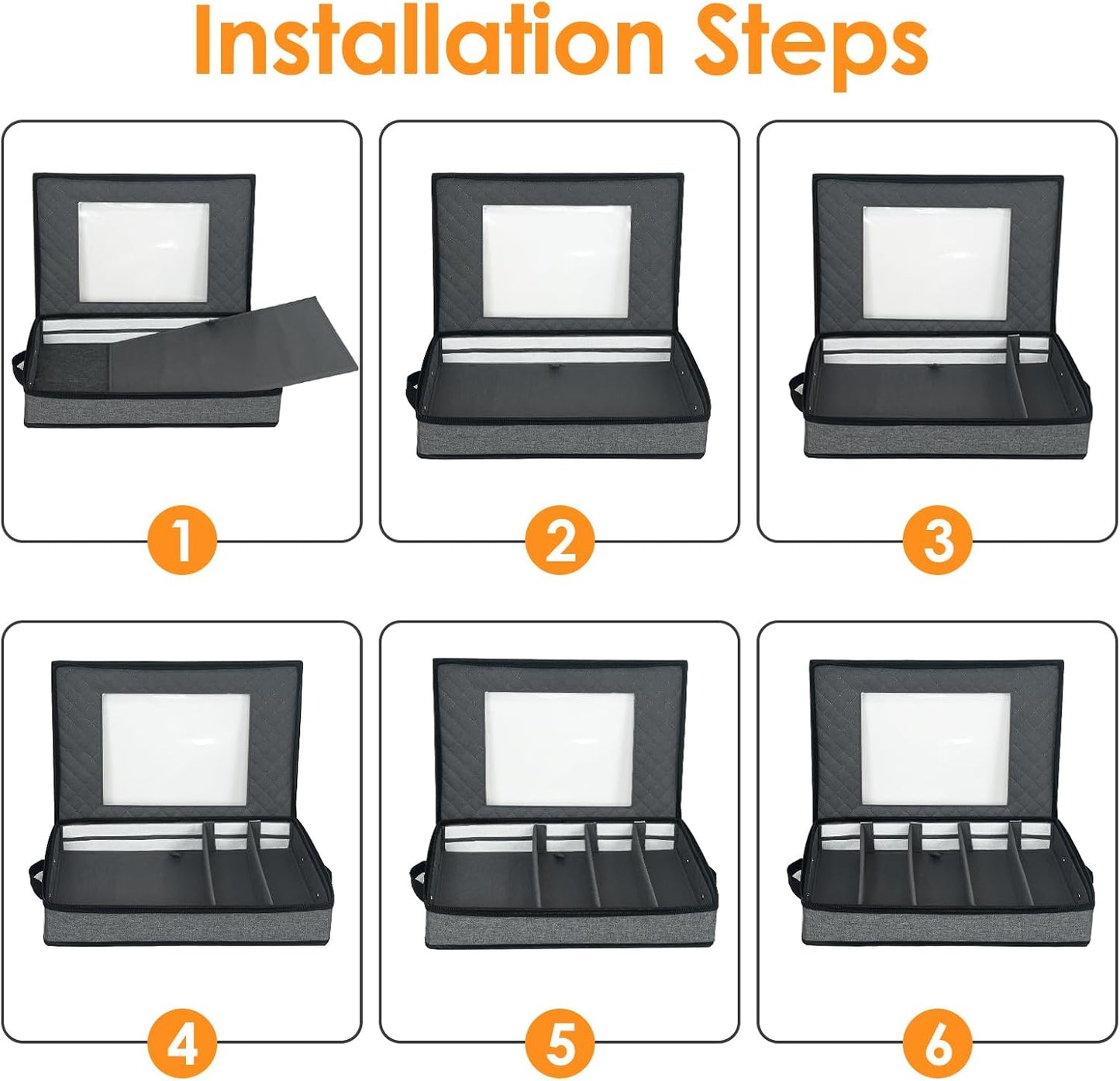 Installation Steps

1

2

3

4

5

6