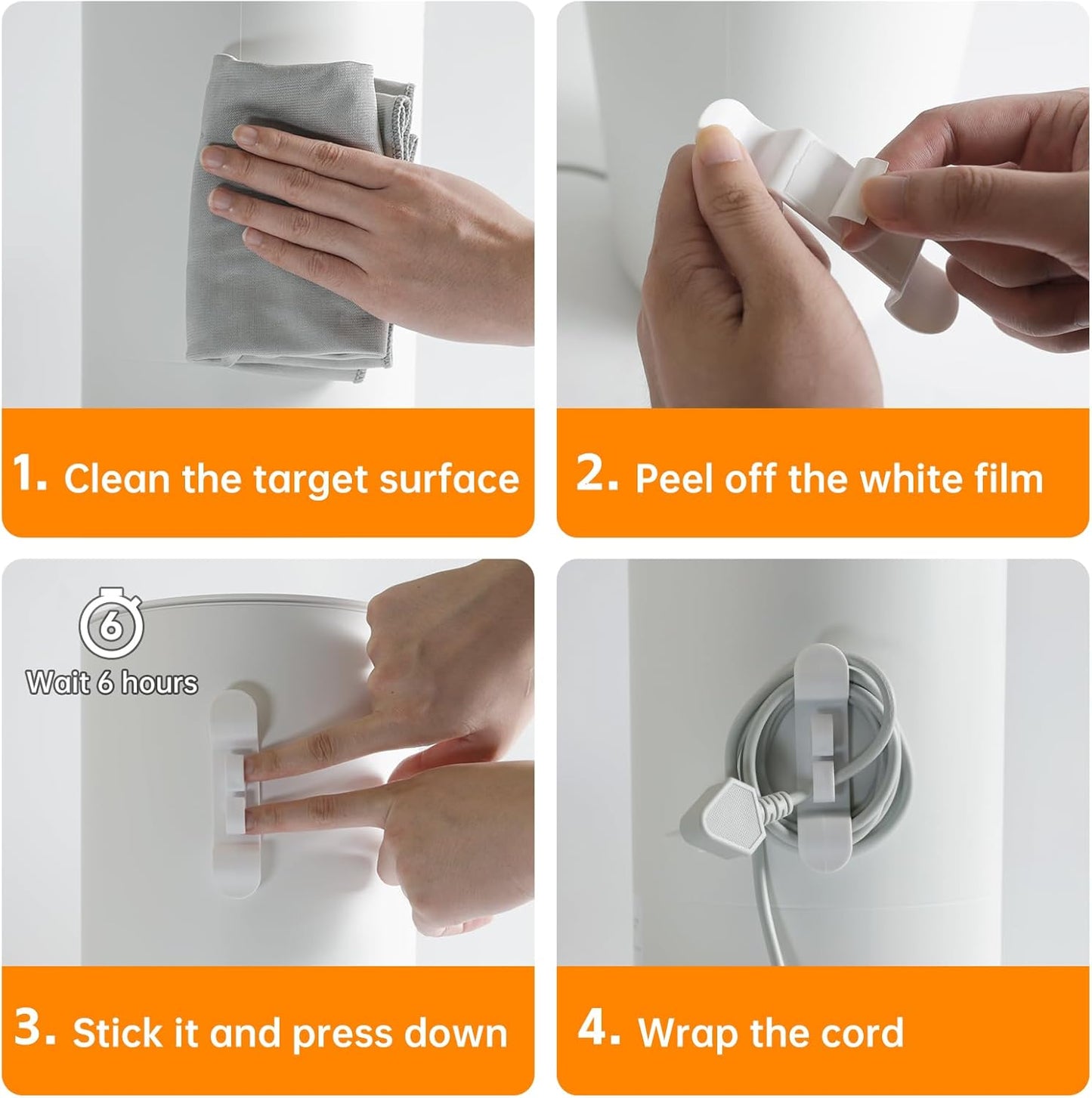 1. Clean the target surface

2. Peel off the white film

6

Wait 6 hours

3. Stick it and press down

4. Wrap the cord