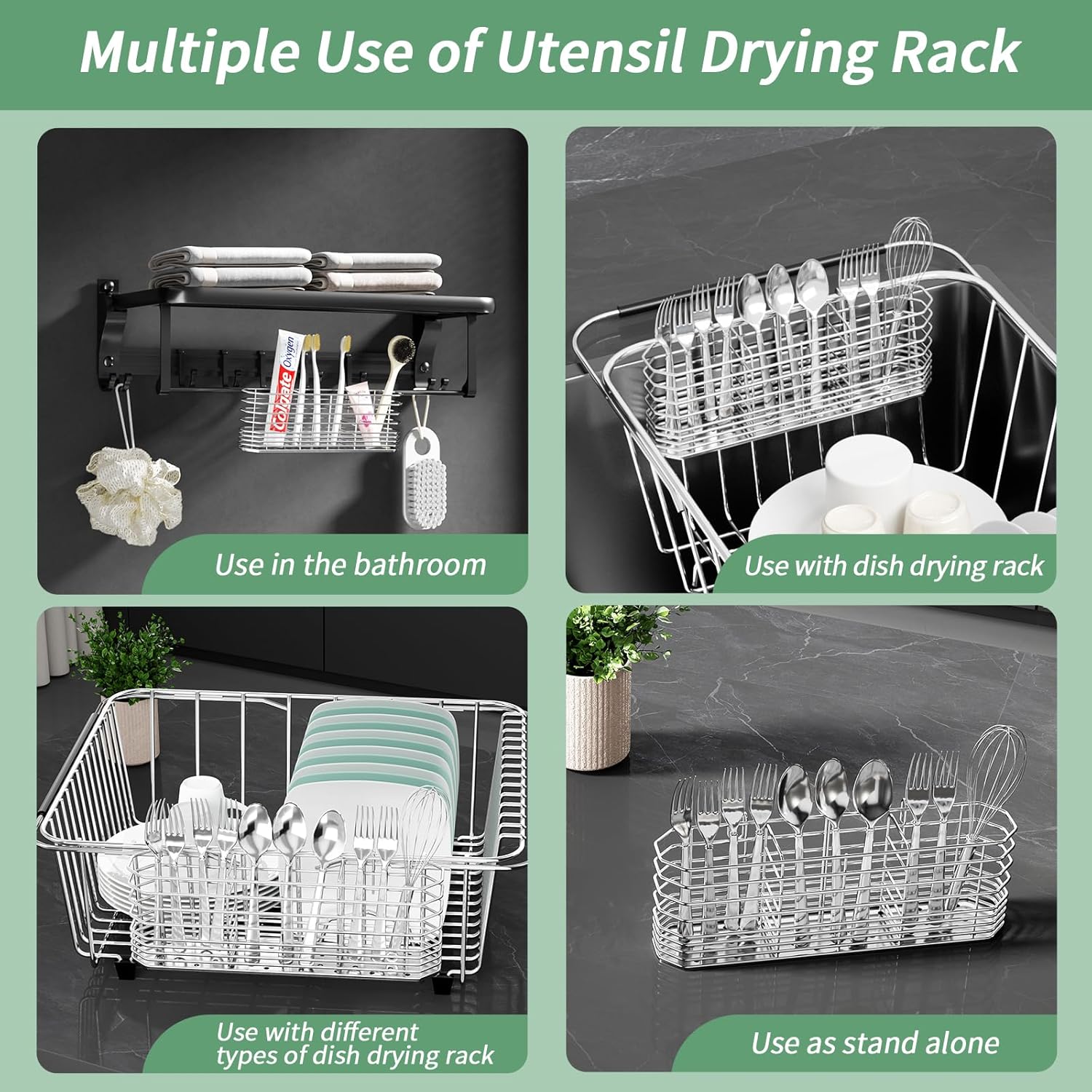 Multiple Use of Utensil Drying Rack

Colgate Oxygen

Use in the bathroom

Use with dish drying rack

Use with different types of dish drying rack

Use as stand alone