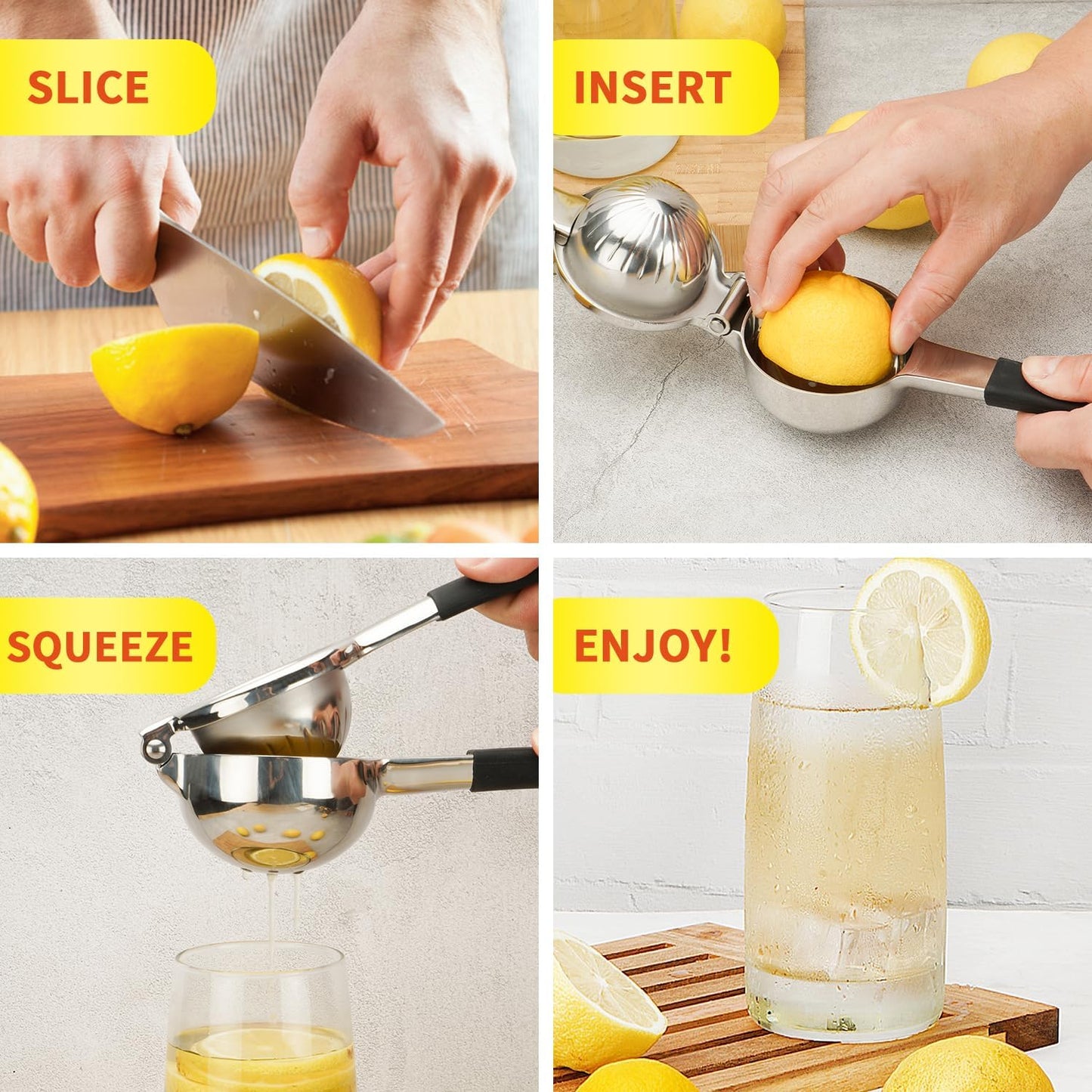 SLICE

INSERT

SQUEEZE

ENJOY!