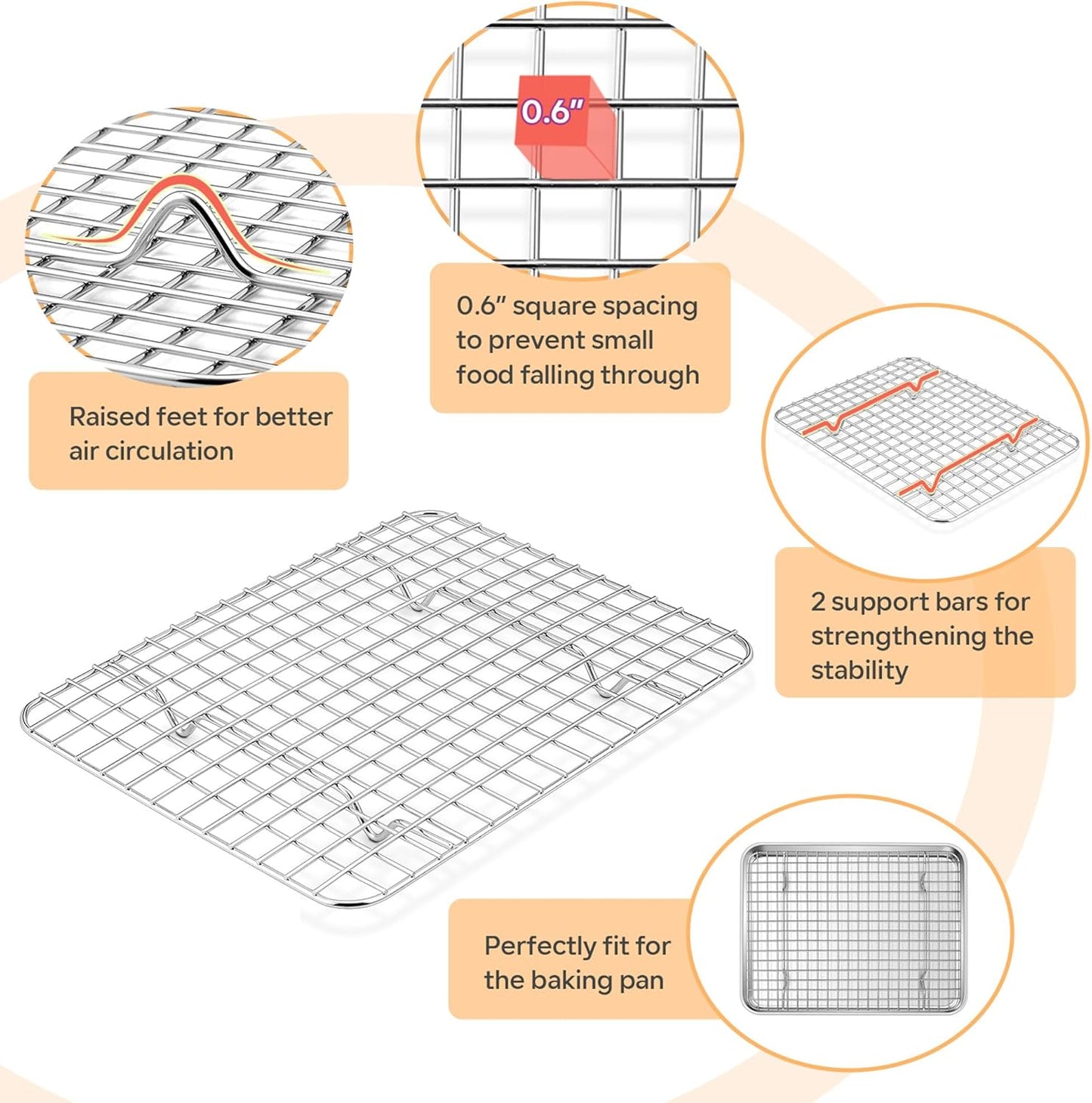 0.6"

Raised feet for better air circulation

0.6" square spacing to prevent small food falling through

2 support bars for strengthening the stability

Perfectly fit for the baking pan