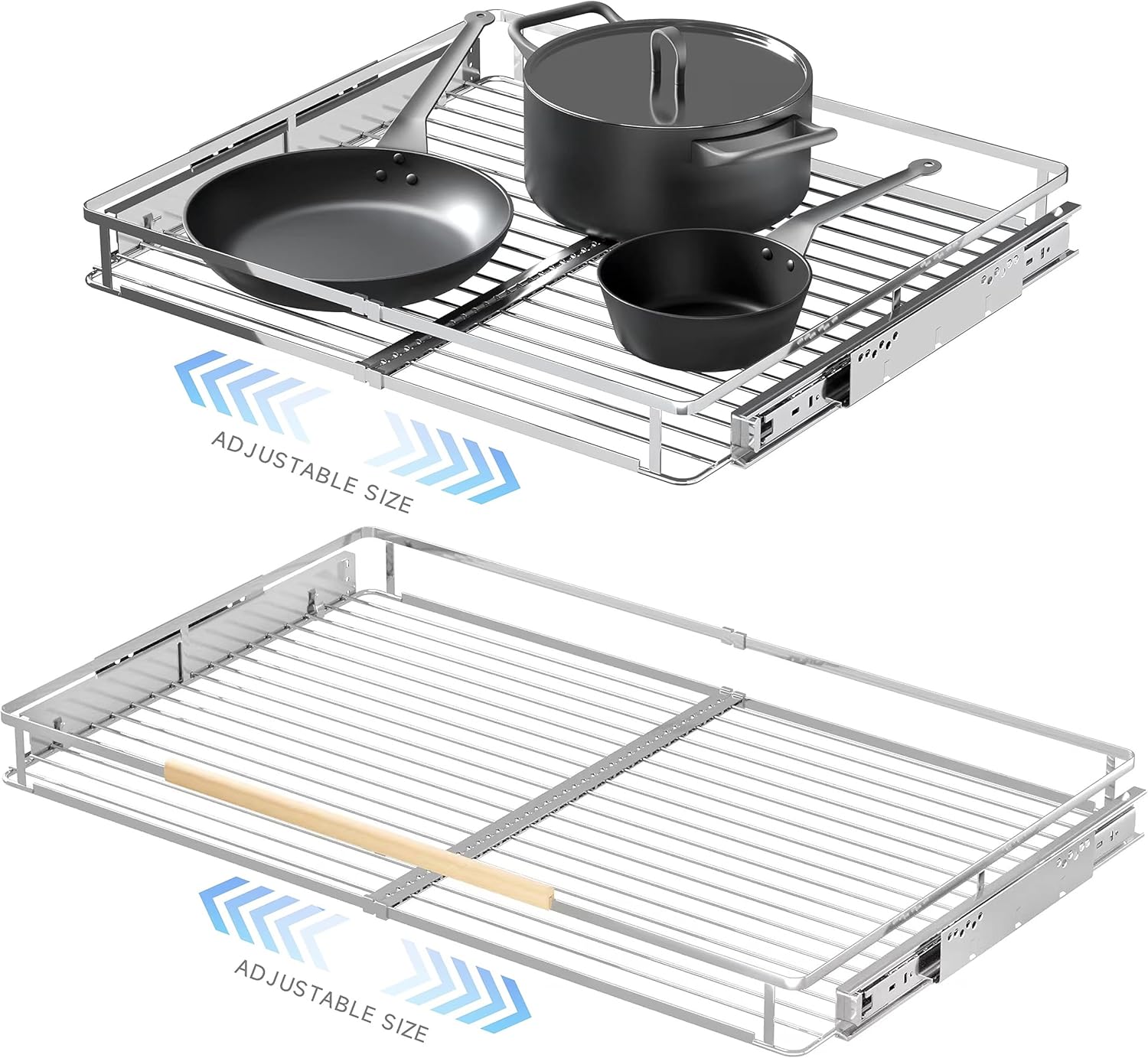 ADJUSTABLE SIZE

ADJUSTABLE SIZE