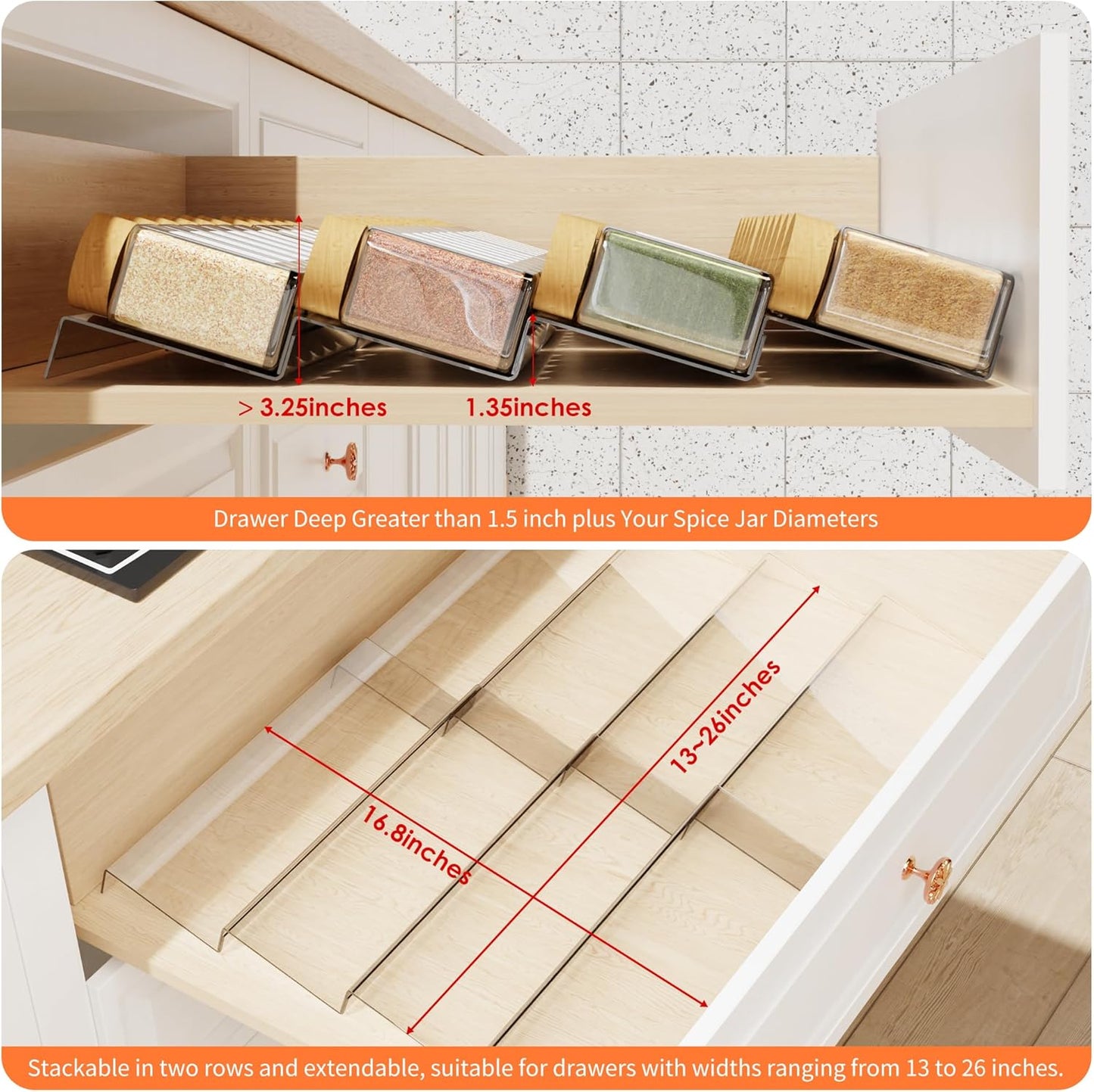 > 3.25inches

1.35inches

Drawer Deep Greater than 1.5 inch plus Your Spice Jar Diameters

13~26inches

16.8inches

Stackable in two rows and extendable, suitable for drawers with widths ranging from 13 to 26 inches.