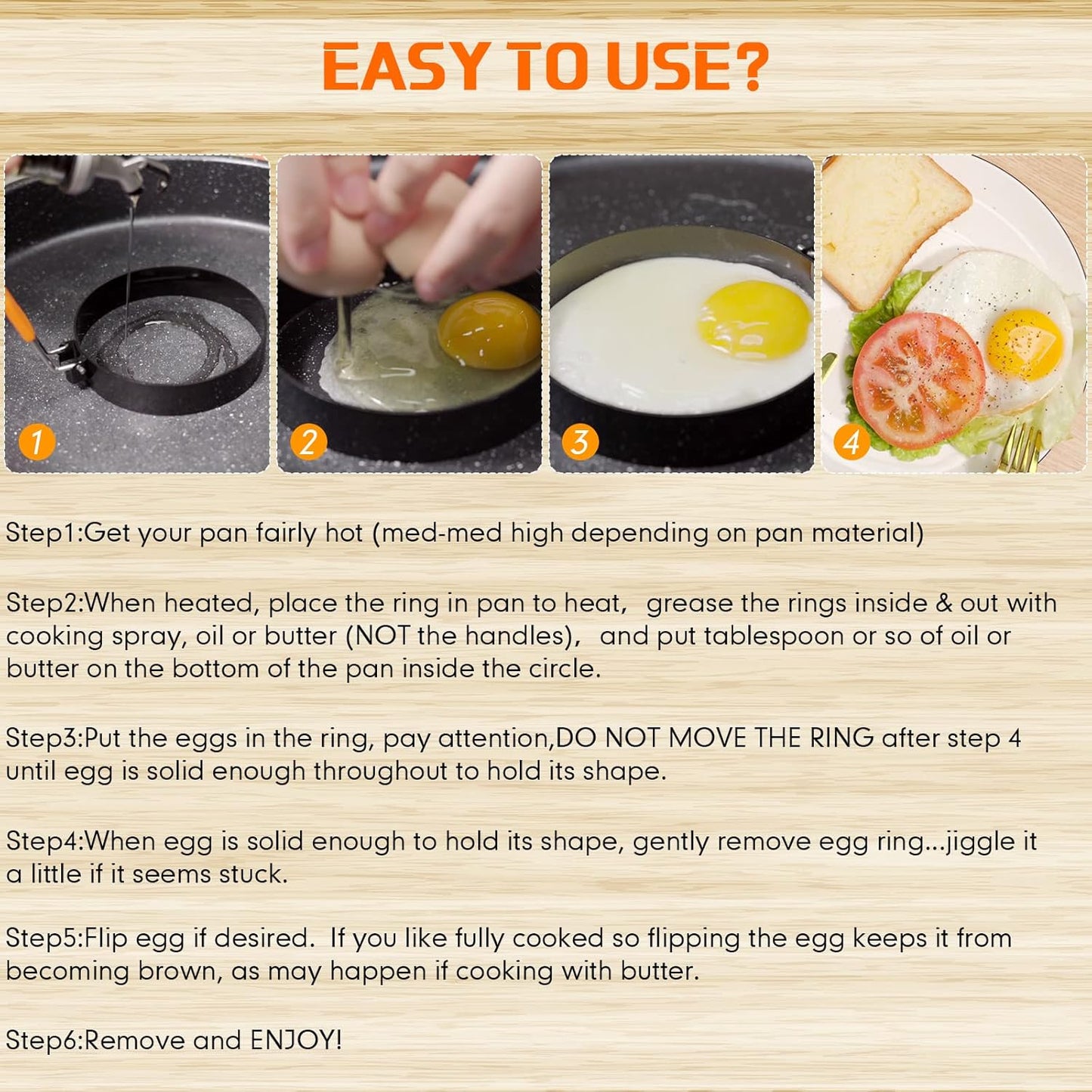 EASY TO USE?

1

2

3

4

Step1:Get your pan fairly hot (med-med high depending on pan material)

Step2:When heated, place the ring in pan to heat, grease the rings inside & out with cooking spray, oil or butter (NOT the handles), and put tablespoon or so of oil or butter on the bottom of the pan inside the circle.

Step3:Put the eggs in the ring, pay attention,DO NOT MOVE THE RING after step 4 until egg is solid enough throughout to hold its shape.

Step4:When egg is solid enough to hold its shape, gently remove egg ring...jiggle it a little if it seems stuck.

Step5:Flip egg if desired. If you like fully cooked so flipping the egg keeps it from becoming brown, as may happen if cooking with butter.

Step6:Remove and ENJOY!