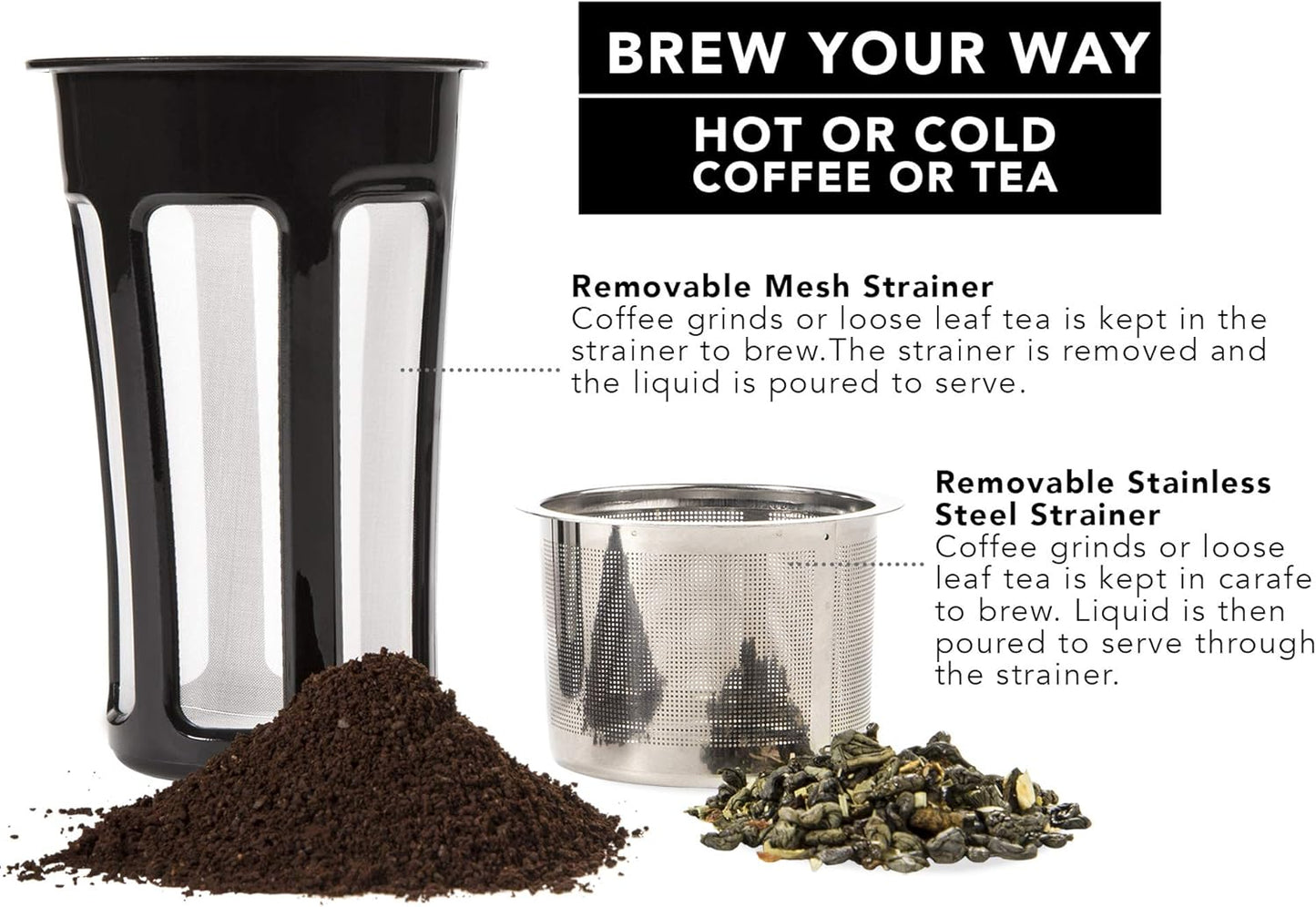 BREW YOUR WAY

HOT OR COLD
COFFEE OR TEA

Removable Mesh Strainer
Coffee grinds or loose leaf tea is kept in the strainer to brew.The strainer is removed and the liquid is poured to serve.

Removable Stainless Steel Strainer
Coffee grinds or loose leaf tea is kept in carafe to brew. Liquid is then poured to serve through the strainer.