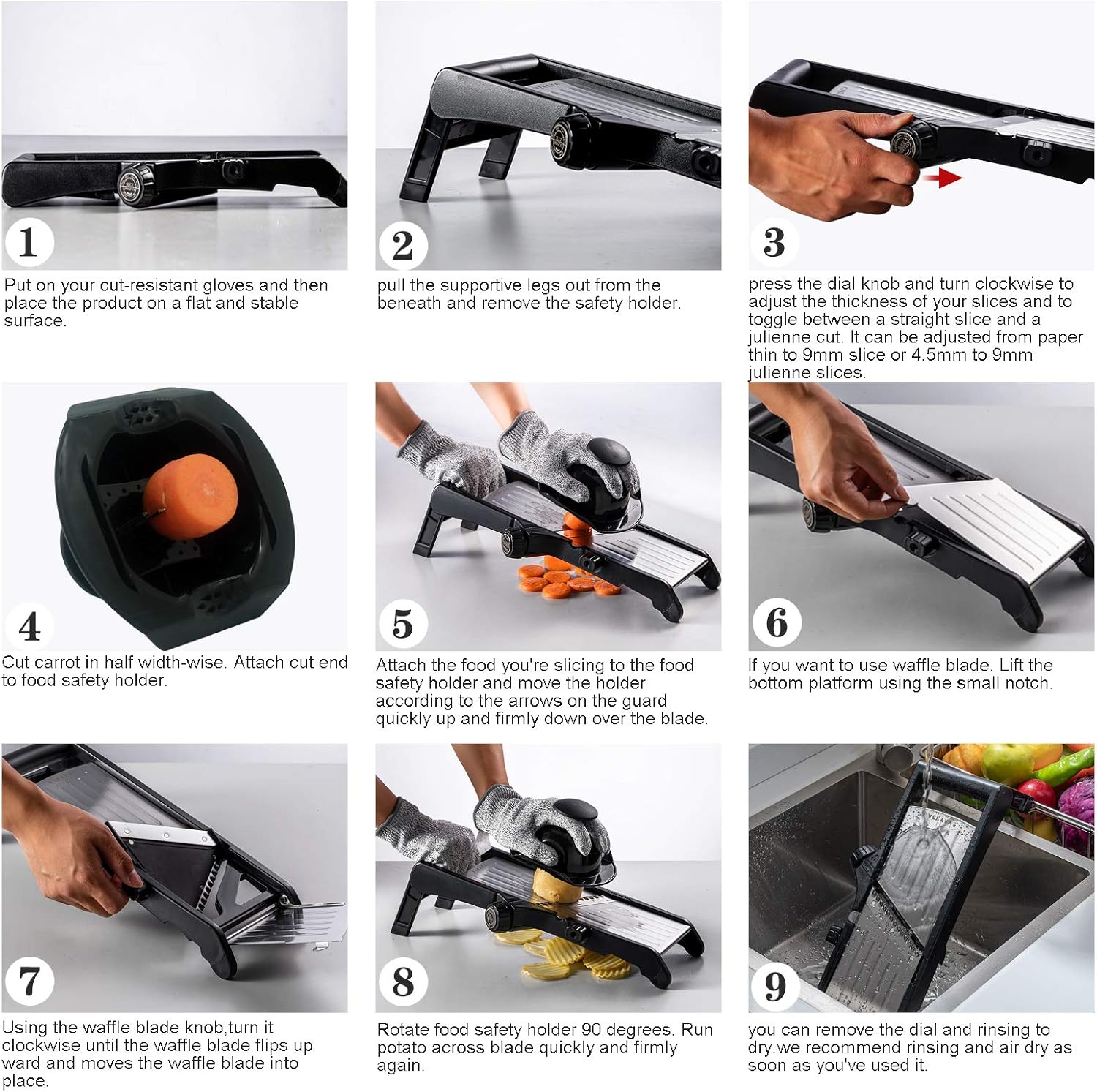 1

Put on your cut-resistant gloves and then place the product on a flat and stable surface.

2

pull the supportive legs out from the beneath and remove the safety holder.

3

press the dial knob and turn clockwise to adjust the thickness of your slices and to toggle between a straight slice and a julienne cut. It can be adjusted from paper thin to 9mm slice or 4.5mm to 9mm julienne slices.

4

Cut carrot in half width-wise. Attach cut end to food safety holder.

5

Attach the food you're slicing to the food safety holder and move the holder according to the arrows on the guard quickly up and firmly down over the blade.

6

If you want to use waffle blade. Lift the bottom platform using the small notch.

7

Using the waffle blade knob,turn it clockwise until the waffle blade flips up ward and moves the waffle blade into place.

8

Rotate food safety holder 90 degrees. Run potato across blade quickly and firmly again.

9

you can remove the dial and rinsing to dry.we recommend rinsing and air dry as soon as you've used it.