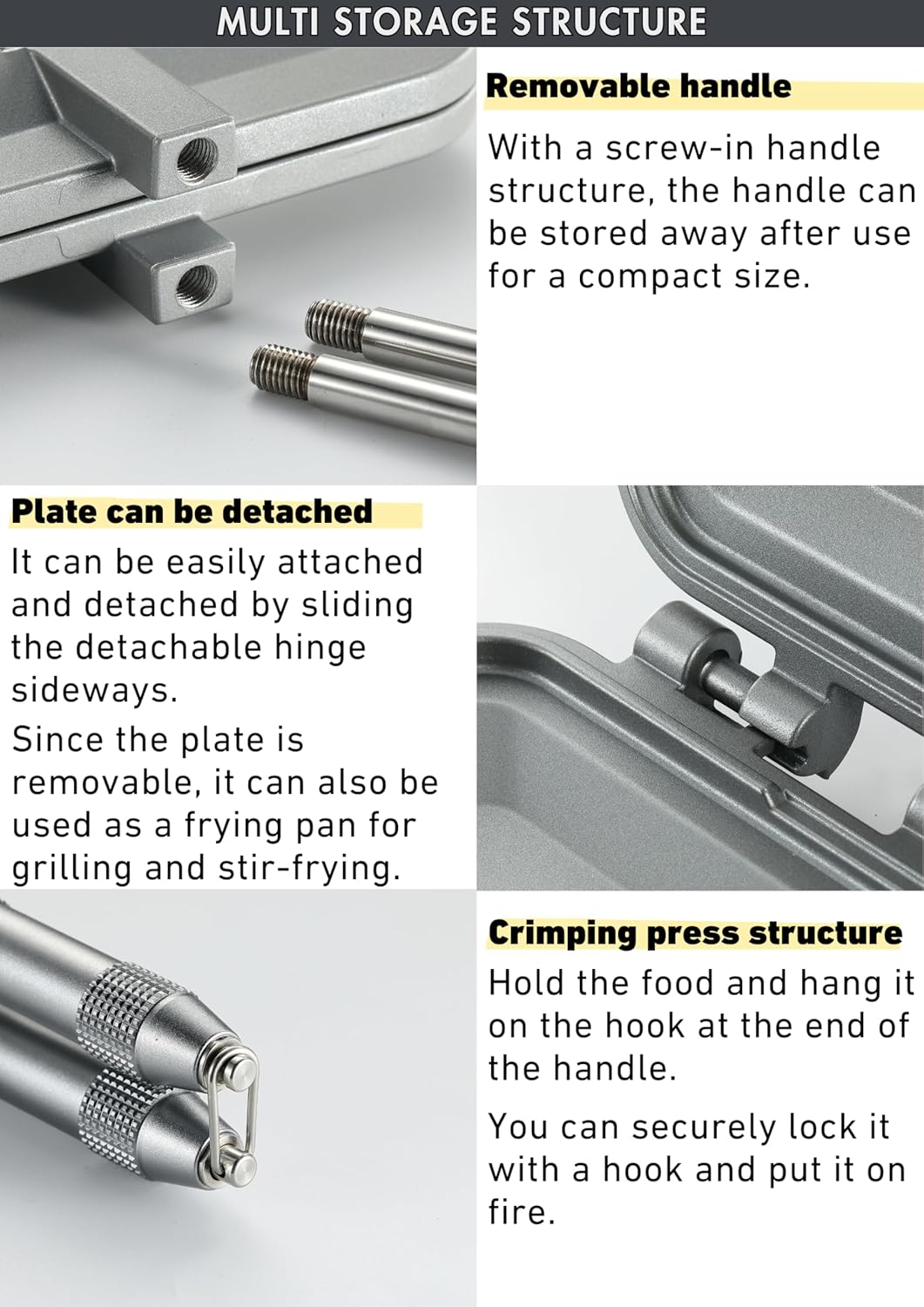 MULTI STORAGE STRUCTURE

Removable handle

With a screw-in handle structure, the handle can be stored away after use for a compact size.

Plate can be detached

It can be easily attached and detached by sliding the detachable hinge sideways.

Since the plate is removable, it can also be used as a frying pan for grilling and stir-frying.

Crimping press structure

Hold the food and hang it on the hook at the end of the handle.

You can securely lock it with a hook and put it on fire.