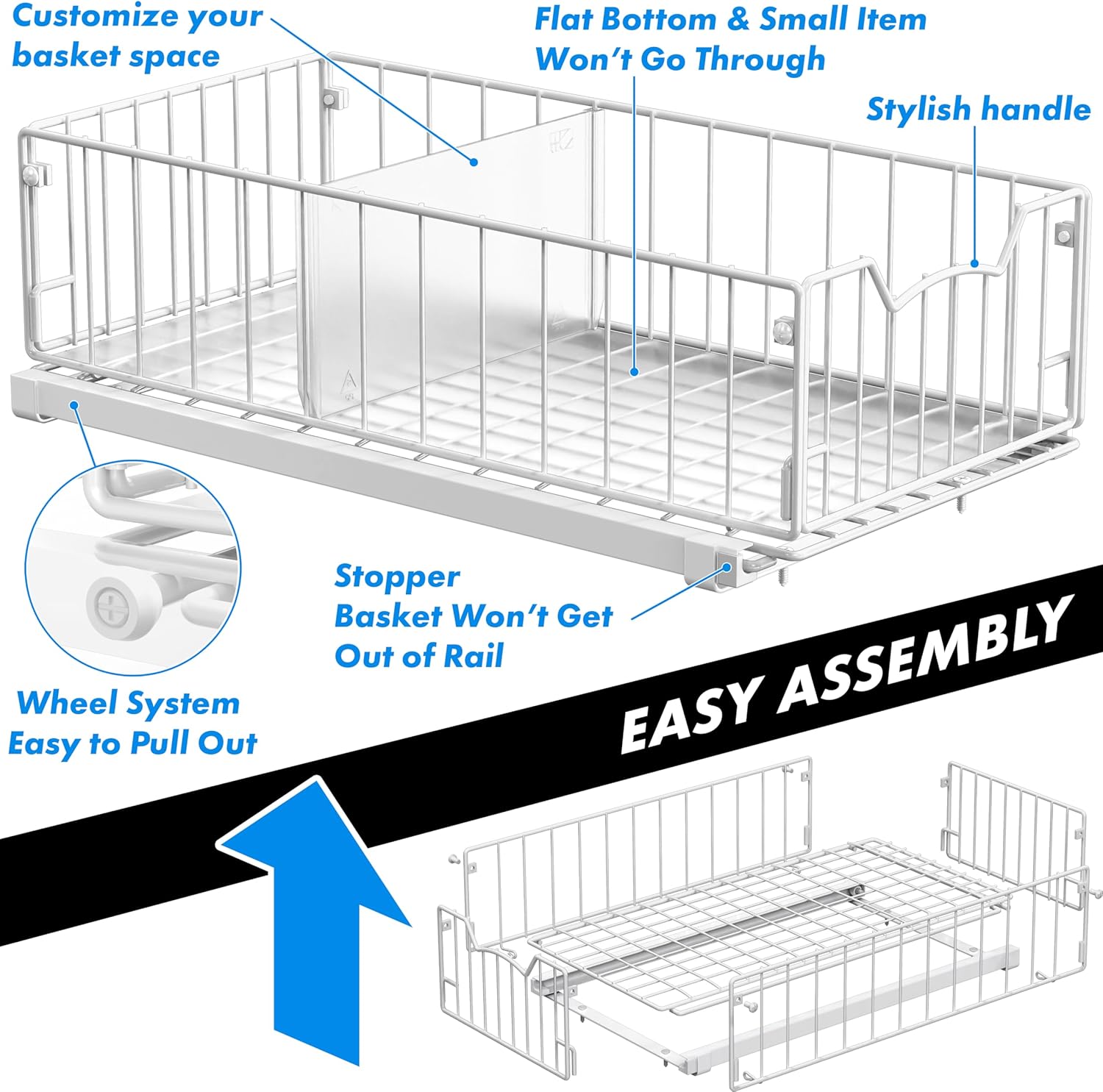 Customize your basket space

Flat Bottom & Small Item Won't Go Through

Stylish handle

Stopper Basket Won't Get Out of Rail

Wheel System Easy to Pull Out

EASY ASSEMBLY