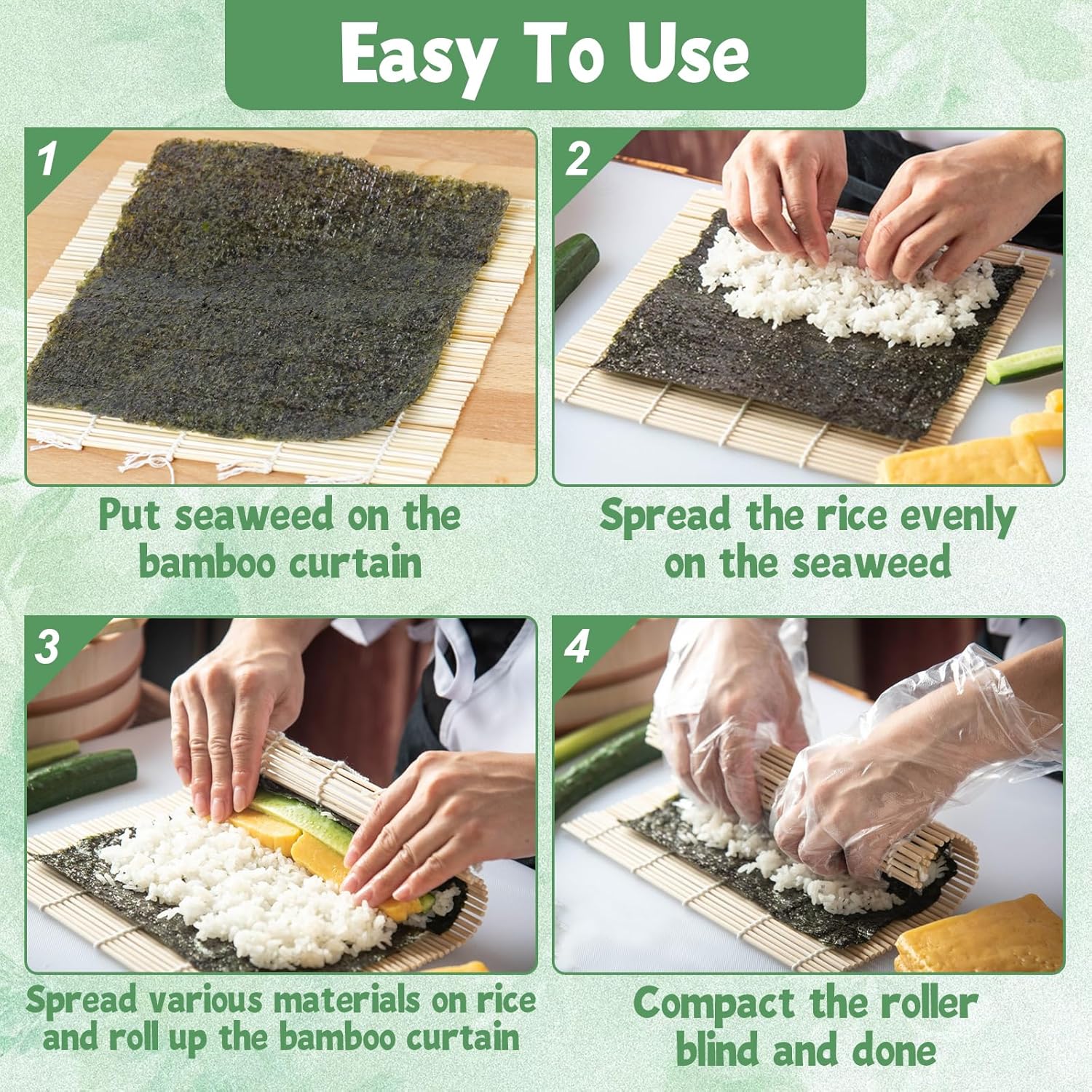 Easy To Use

1

Put seaweed on the bamboo curtain

2

Spread the rice evenly on the seaweed

3

Spread various materials on rice and roll up the bamboo curtain

4

Compact the roller blind and done