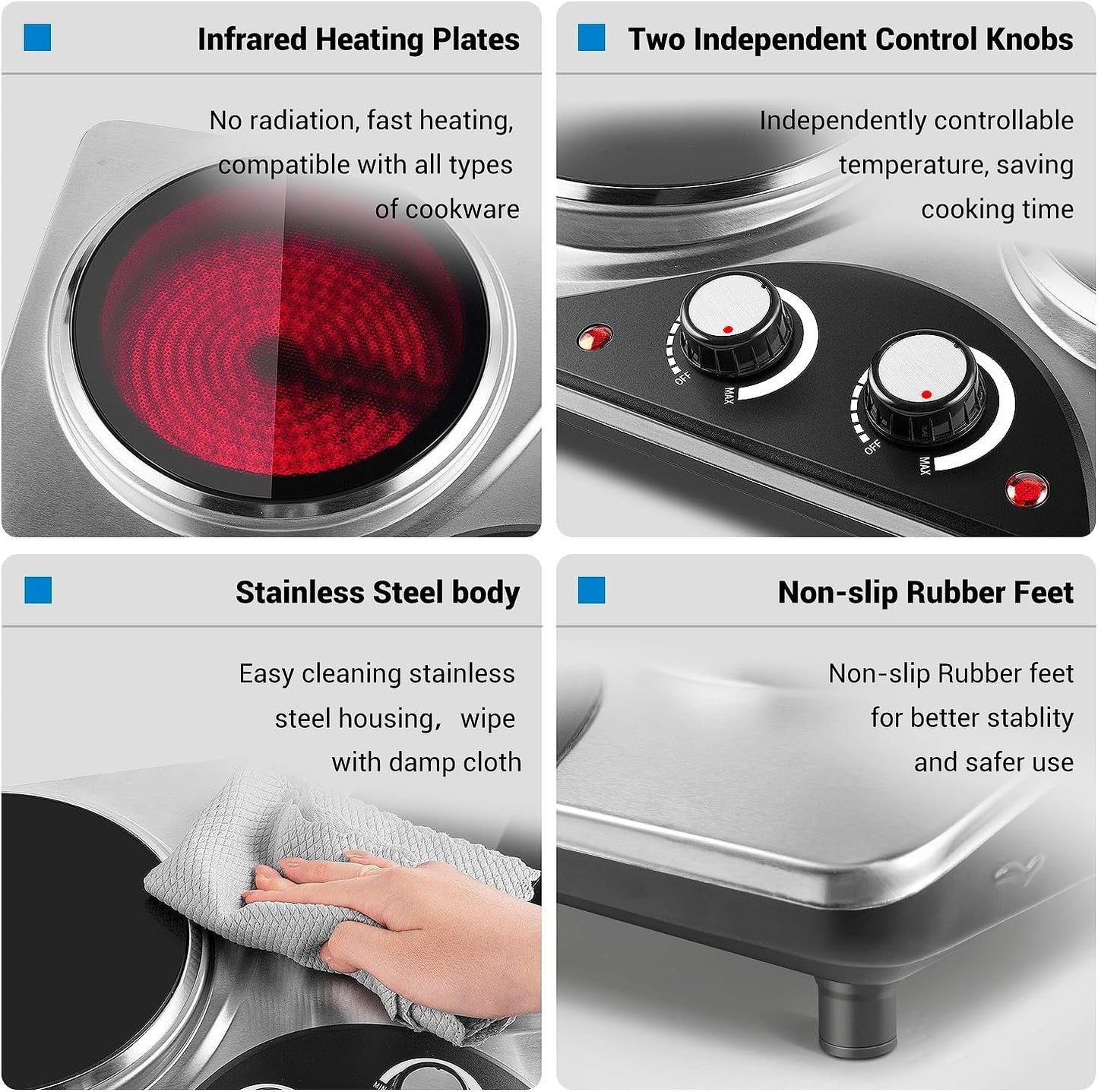 Infrared Heating Plates

No radiation, fast heating, compatible with all types of cookware

Two Independent Control Knobs

Independently controllable temperature, saving cooking time

OFF MAX

OFF MAX

Stainless Steel body

Easy cleaning stainless steel housing， wipe with damp cloth

Non-slip Rubber Feet

Non-slip Rubber feet for better stablity and safer use