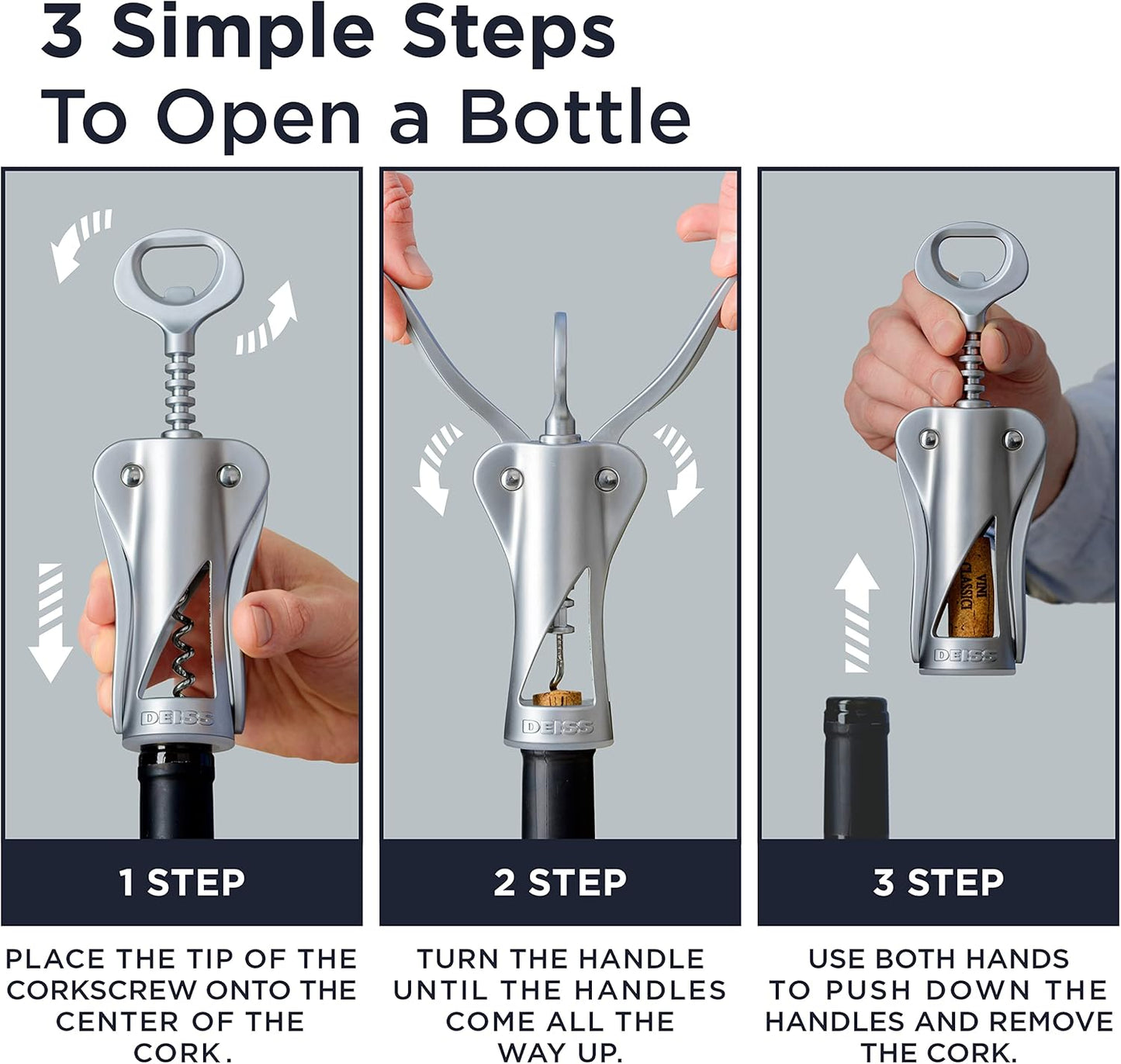 3 Simple Steps
To Open a Bottle

DEISS

1 STEP

PLACE THE TIP OF THE CORKSCREW ONTO THE CENTER OF THE CORK.

DEISS

2 STEP

TURN THE HANDLE UNTIL THE HANDLES COME ALL THE WAY UP.

VINI CLASSICI

DEISS

3 STEP

USE BOTH HANDS TO PUSH DOWN THE HANDLES AND REMOVE THE CORK.