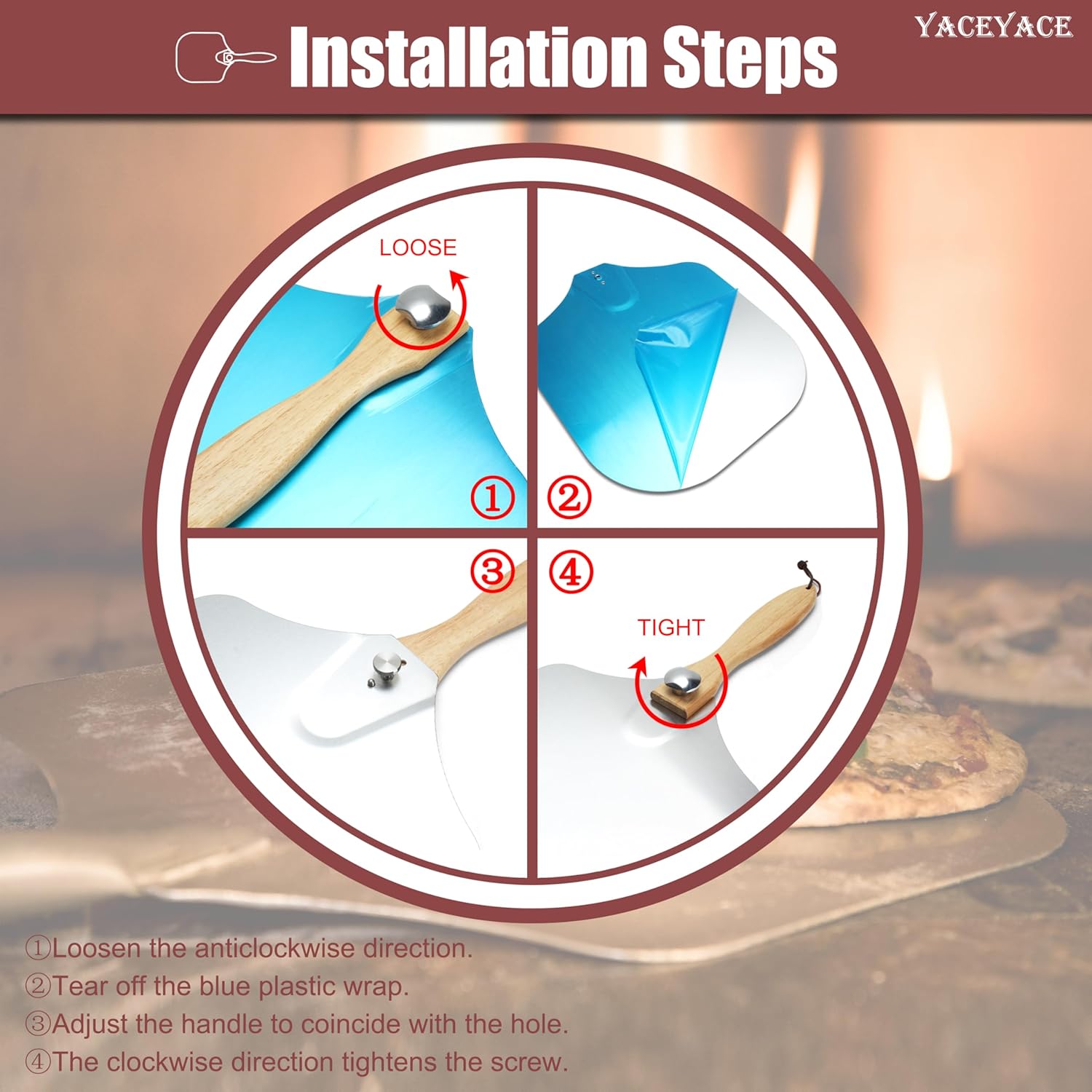 Installation Steps

YACEYACE

LOOSE

①

②

③

④

TIGHT

①Loosen the anticlockwise direction.
②Tear off the blue plastic wrap.
③Adjust the handle to coincide with the hole.
④The clockwise direction tightens the screw.