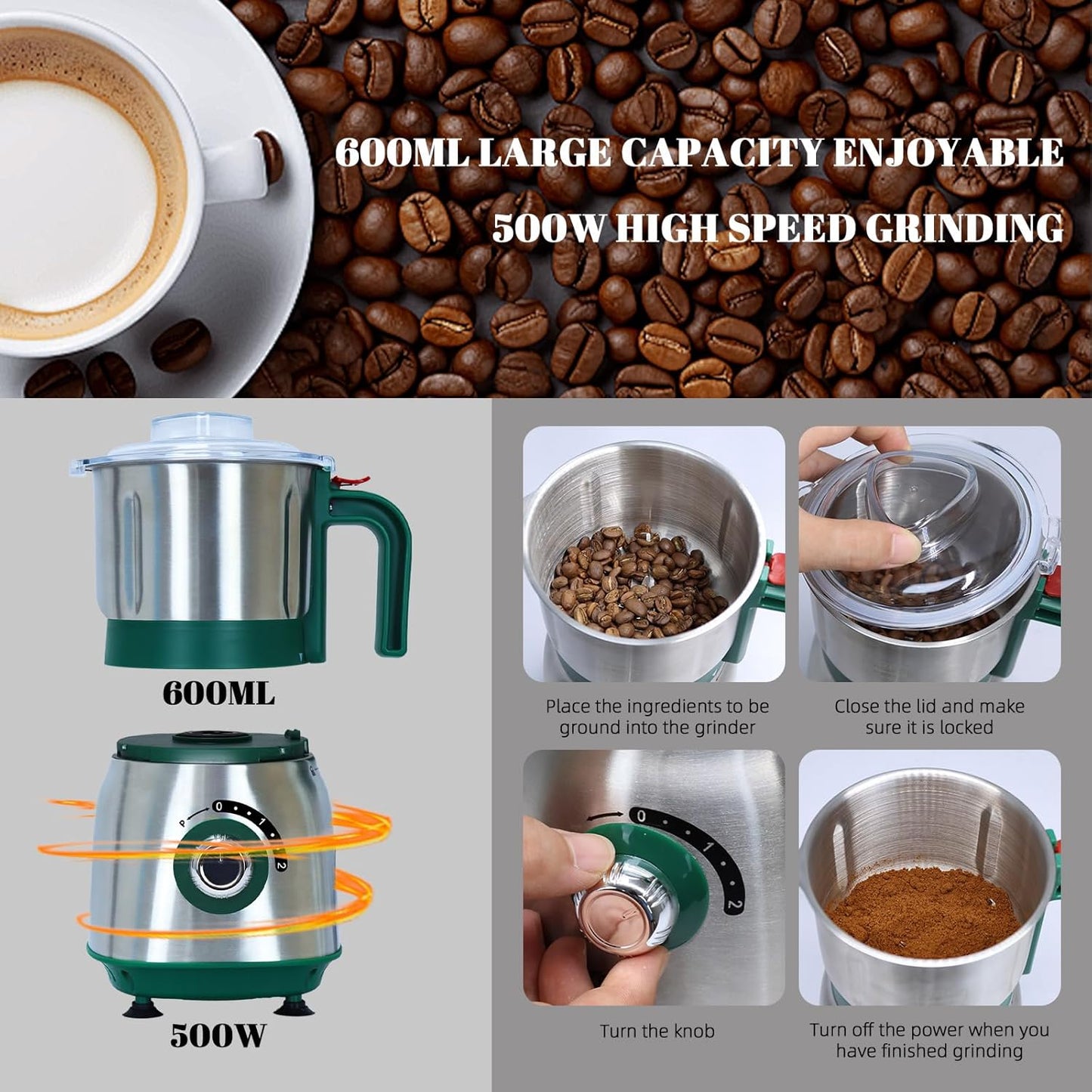 600ML LARGE CAPACITY ENJOYABLE

500W HIGH SPEED GRINDING

600ML

P 0 1 2

500W

Place the ingredients to be ground into the grinder

Close the lid and make sure it is locked

0 1 2

Turn the knob

Turn off the power when you have finished grinding