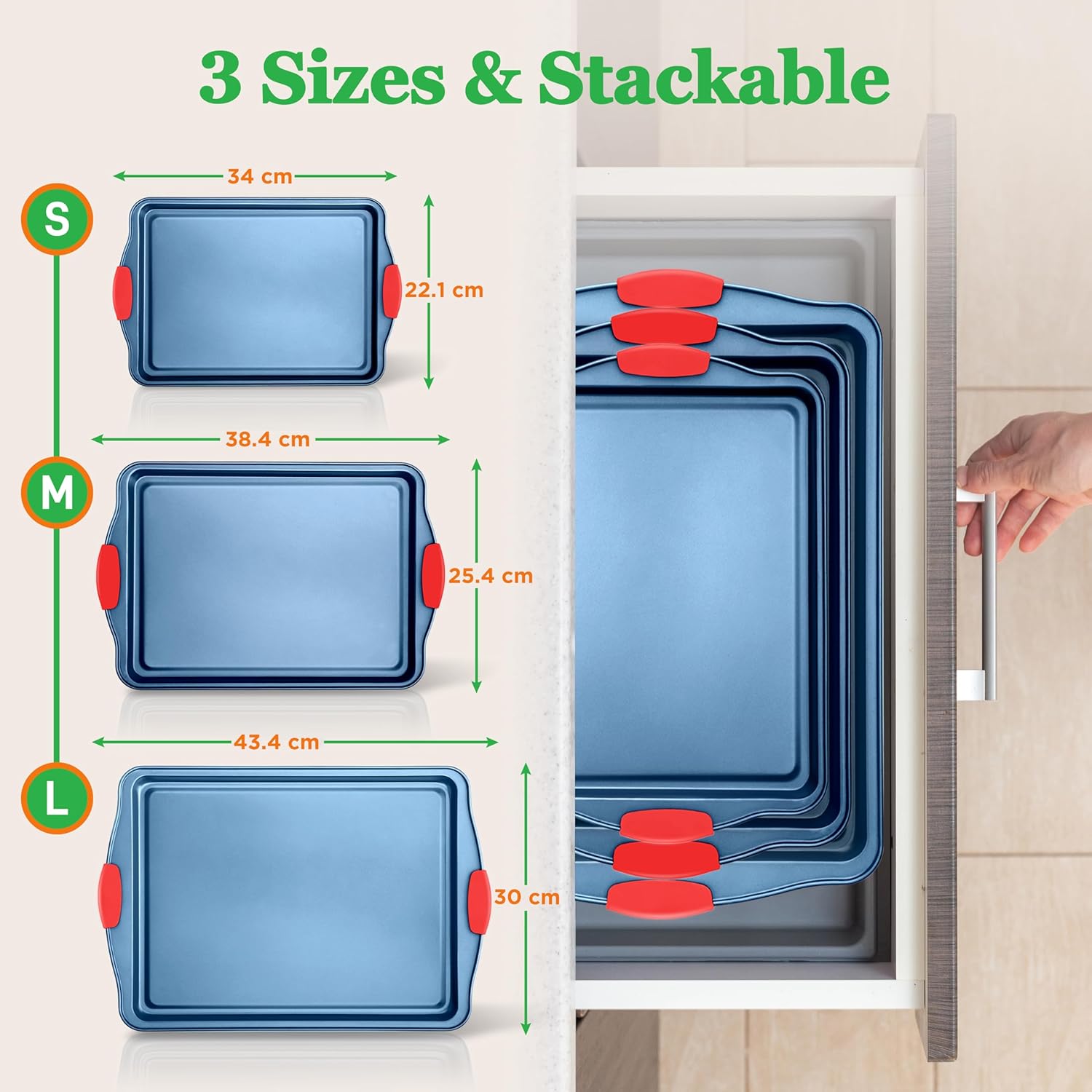 3 Sizes & Stackable

S

34 cm

22.1 cm

M

38.4 cm

25.4 cm

L

43.4 cm

30 cm