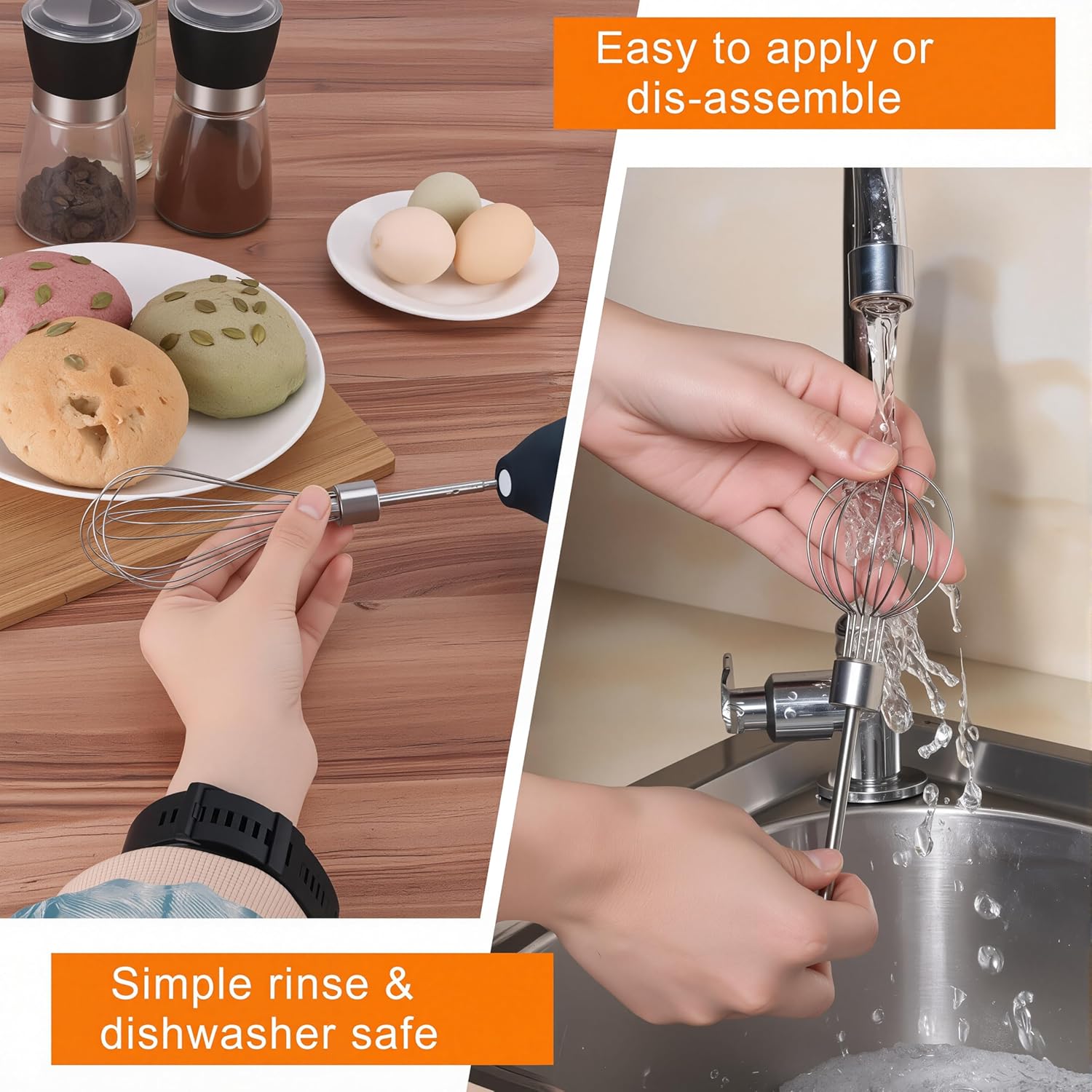 Easy to apply or dis-assemble

Simple rinse & dishwasher safe