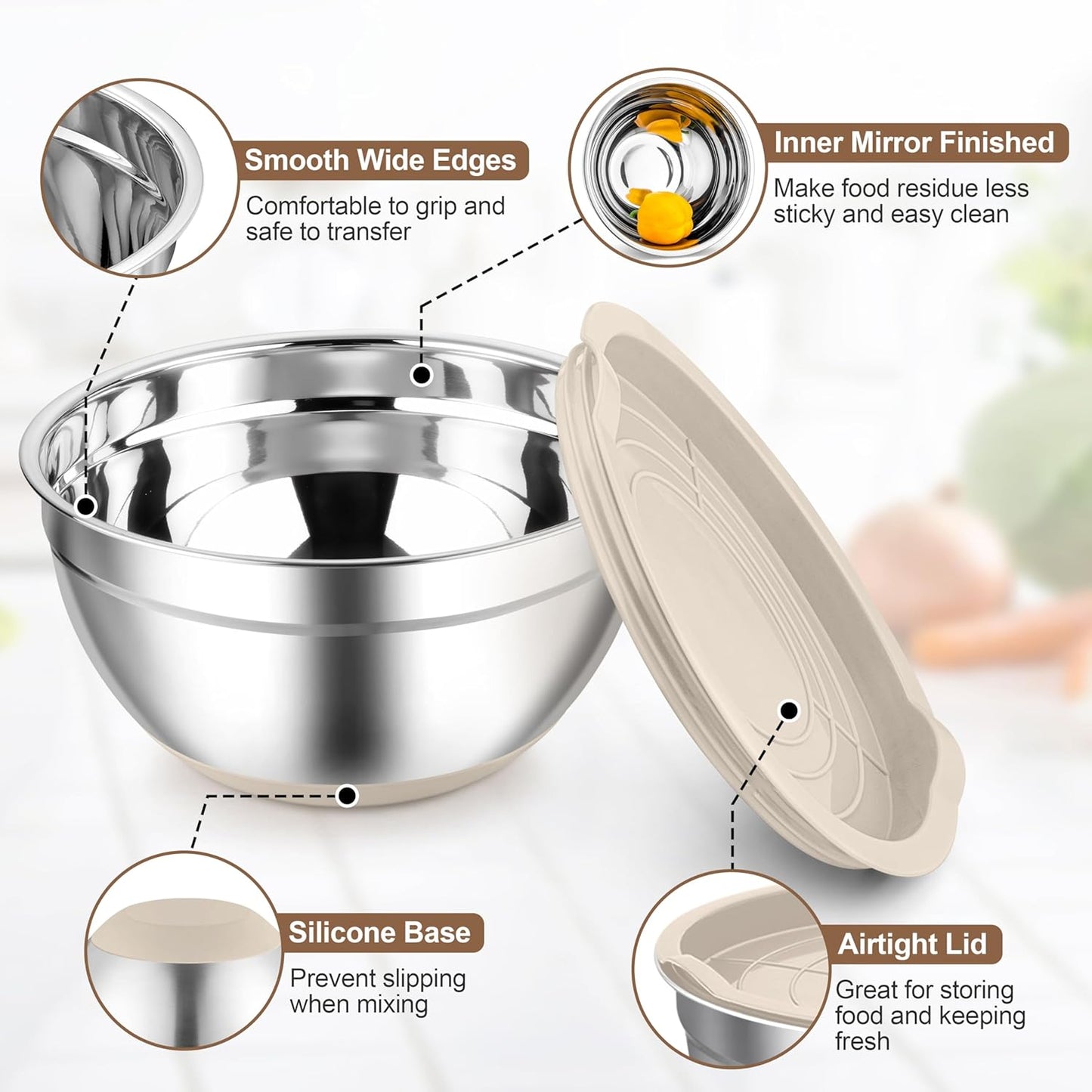 Smooth Wide Edges
Comfortable to grip and safe to transfer

Inner Mirror Finished
Make food residue less sticky and easy clean

Silicone Base
Prevent slipping when mixing

Airtight Lid
Great for storing food and keeping fresh