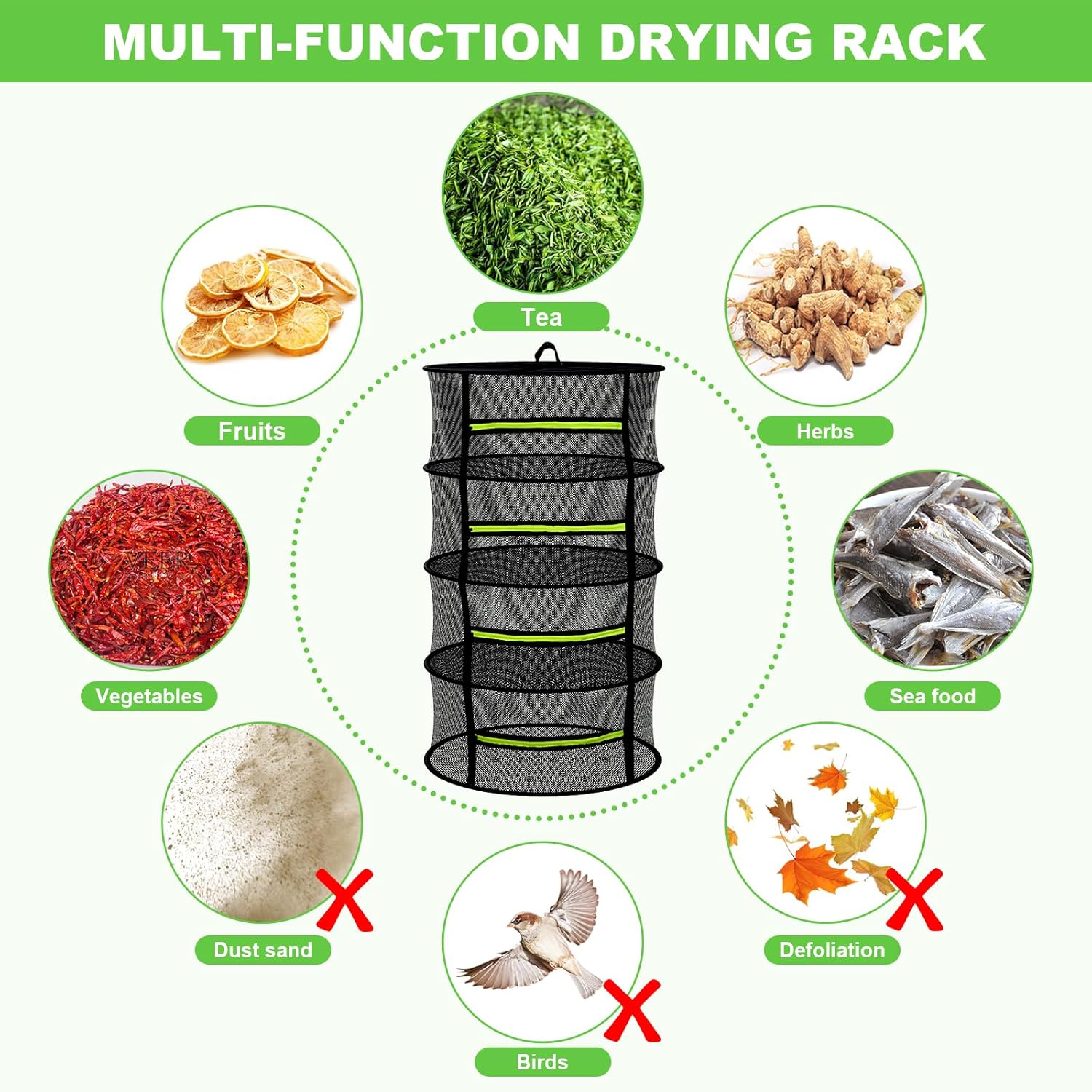 MULTI-FUNCTION DRYING RACK

Tea

Fruits

Herbs

Vegetables

Sea food

Dust sand

Defoliation

Birds