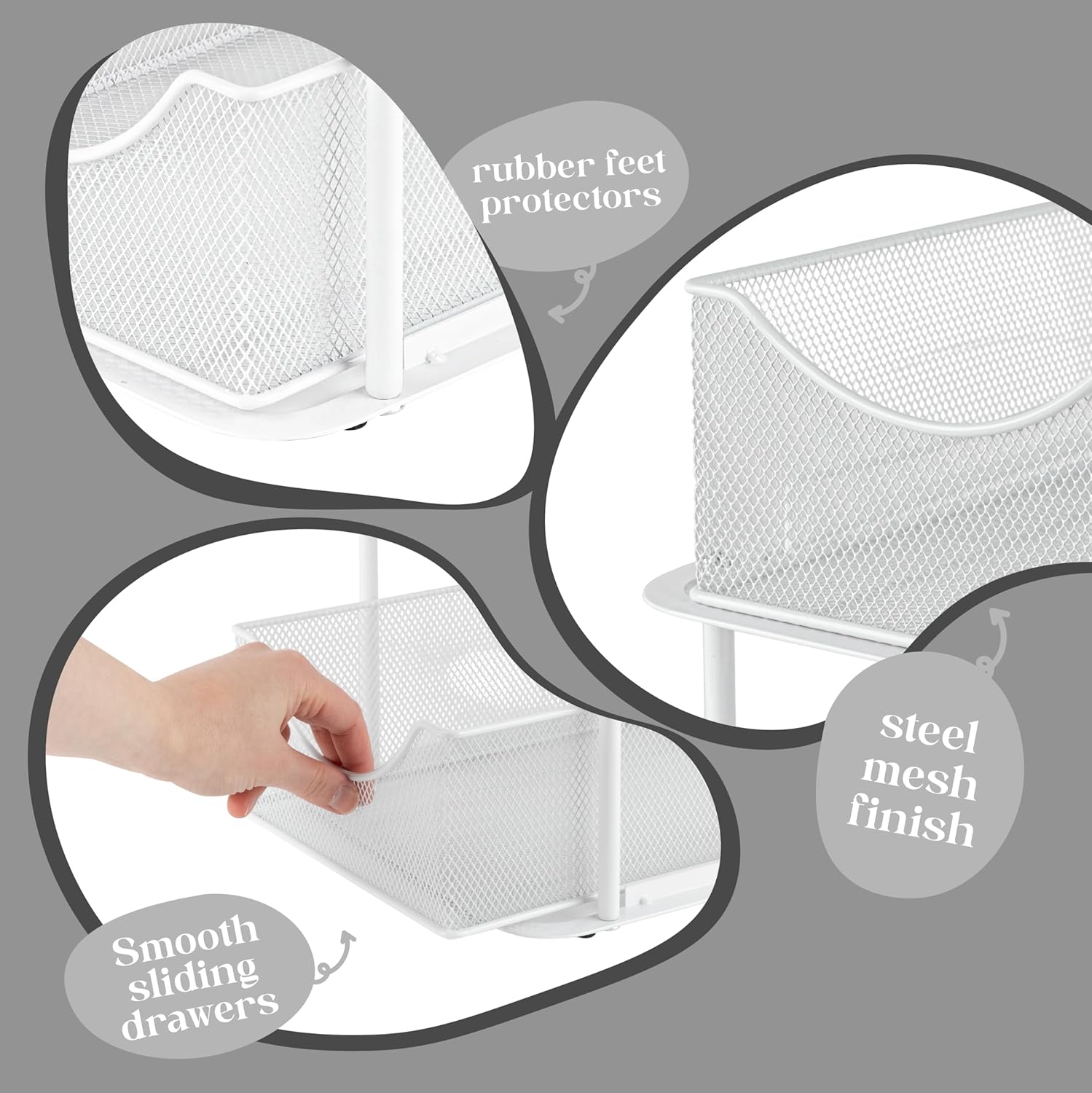 rubber feet protectors

steel mesh finish

Smooth sliding drawers