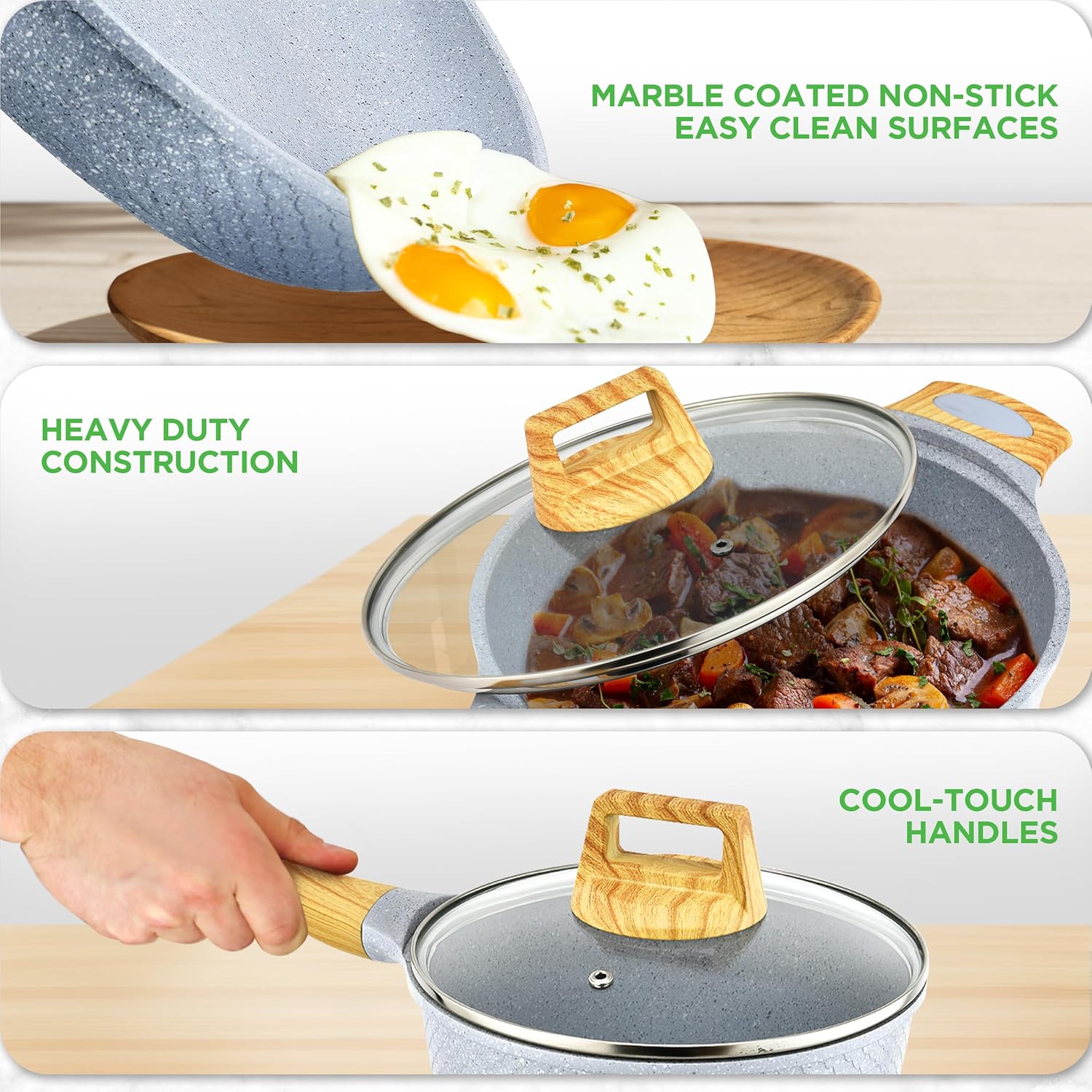 MARBLE COATED NON-STICK EASY CLEAN SURFACES

HEAVY DUTY CONSTRUCTION

COOL-TOUCH HANDLES